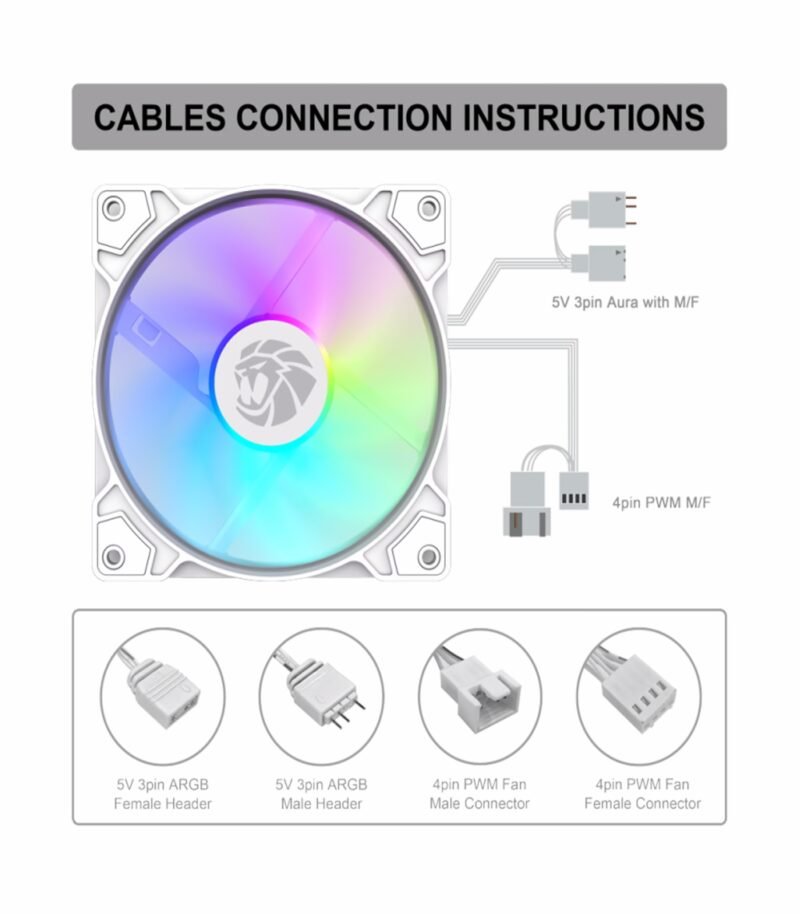 CABLES CONNECTION INSTRUCTIONS

5V 3pin Aura with M/F

4pin PWM M/F

5V 3pin ARGB Female Header

5V 3pin ARGB Male Header

4pin PWM Fan Male Connector

4pin PWM Fan Female Connector